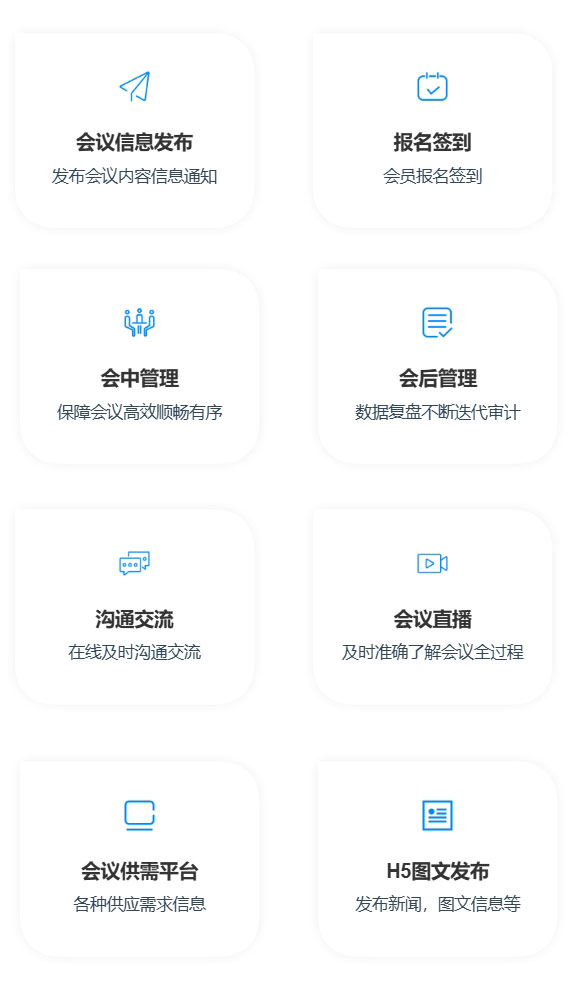 会议信息发布
发布会议内容信息通知

报名签到
会员报名签到

会中管理
保障会议高效顺畅有序

会后管理
数据复盘不断迭代审计

沟通交流
在线及时沟通交流

会议直播
及时准确了解会议全过程

会议供需平台
各种供应需求信息

H5图文发布
发布新闻，图文信息等